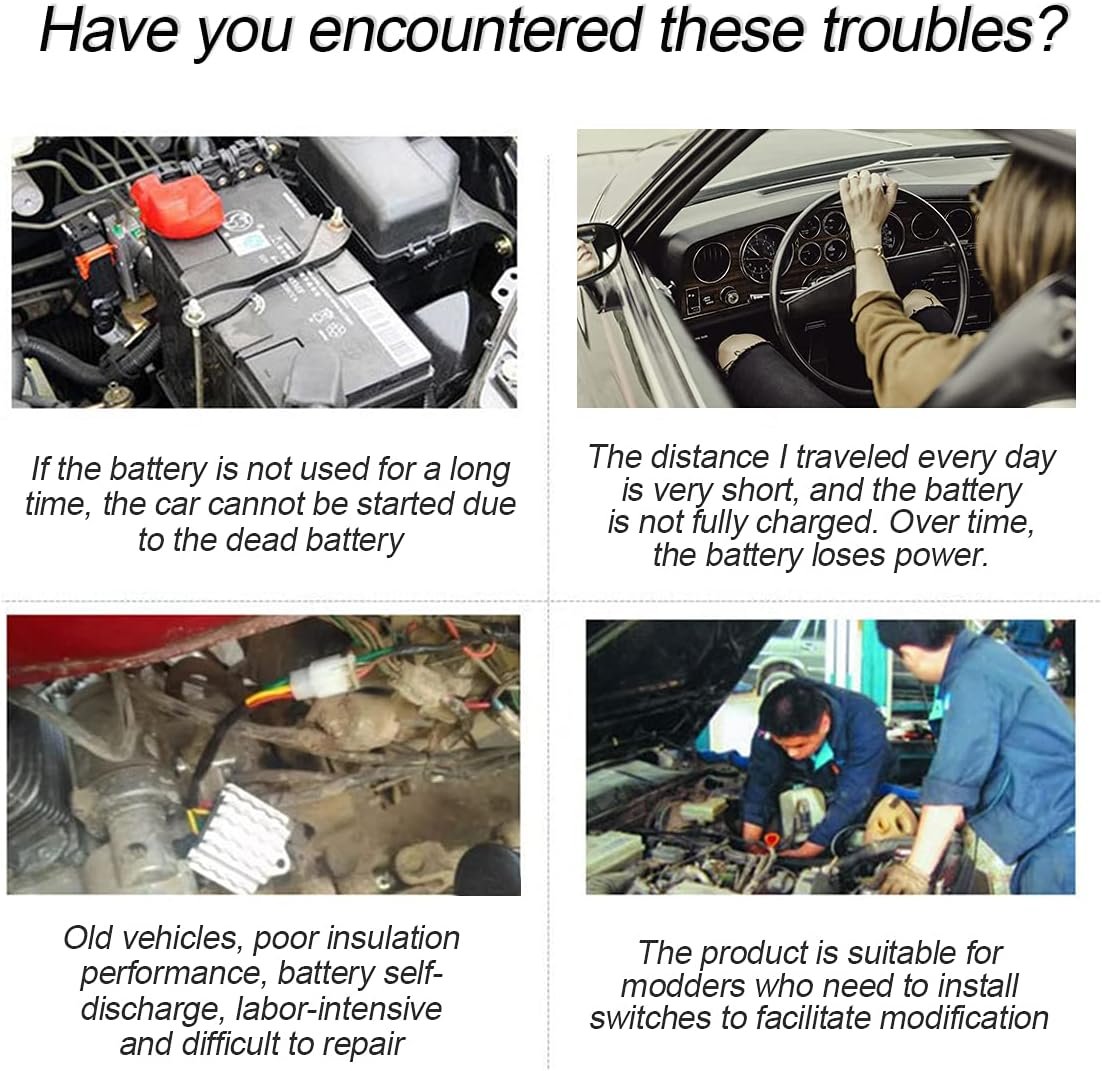 Have you encountered these troubles?

If the battery is not used for a long time, the car cannot be started due to the dead battery

The distance I traveled every day is very short, and the battery is not fully charged. Over time, the battery loses power.

Old vehicles, poor insulation performance, battery self-discharge, labor-intensive and difficult to repair

The product is suitable for modders who need to install switches to facilitate modification